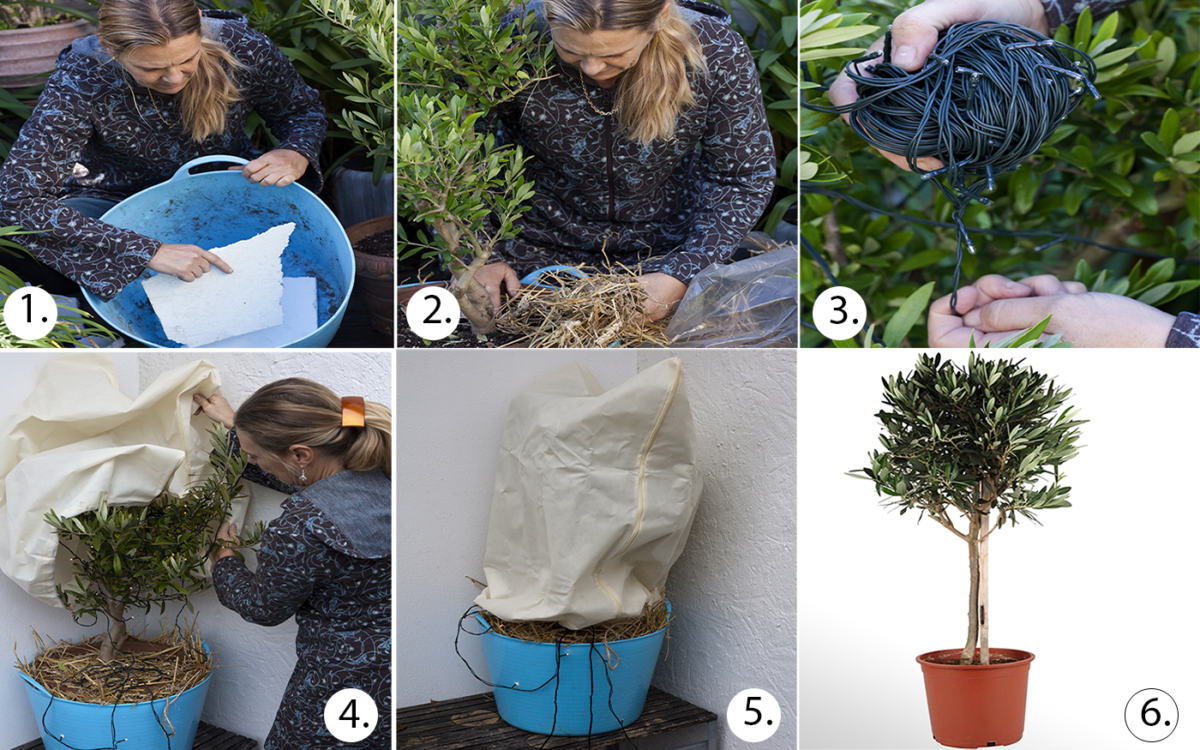 1.

2.

3.

4.

5.

6.